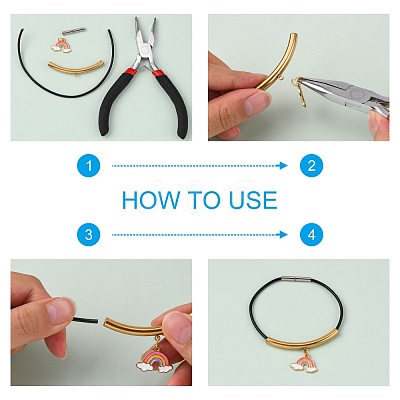 1

2

HOW TO USE

3

4