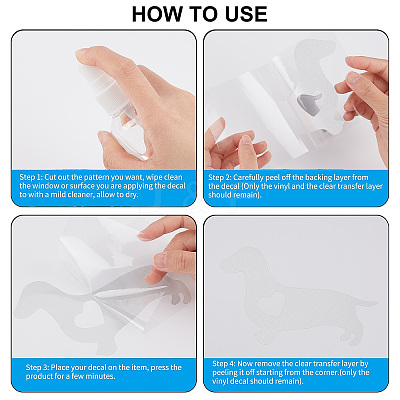 HOW TO USE

Step 1: Cut out the pattern you want, wipe clean the window or surface you are applying the decal to with a mild cleaner, allow to dry.

Step 2: Carefully peel off the backing layer from the decal (Only the vinyl and the clear transfer layer should remain).

Step 3: Place your decal on the item, press the product for a few minutes.

Step 4: Now remove the clear transfer layer by peeling it off starting from the corner.(only the vinyl decal should remain).