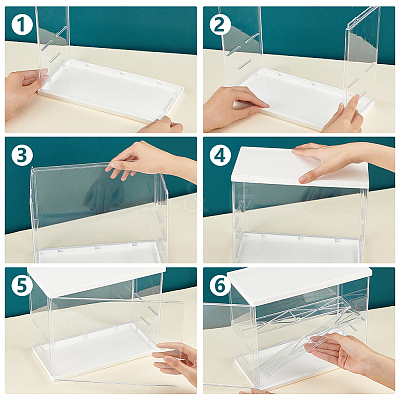 1

2

3

4

5

6