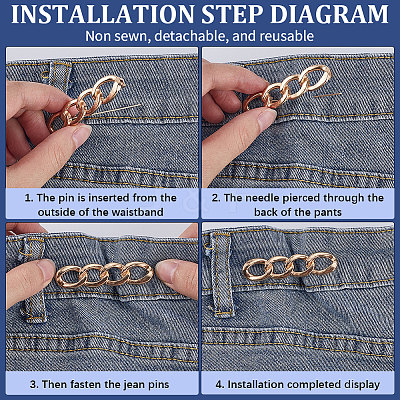 INSTALLATION STEP DIAGRAM

Non sewn, detachable, and reusable

1. The pin is inserted from the outside of the waistband

2. The needle pierced through the back of the pants

3. Then fasten the jean pins

4. Installation completed display