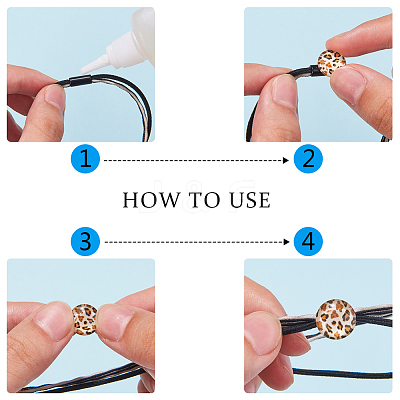 1
2
HOW TO USE
3
4