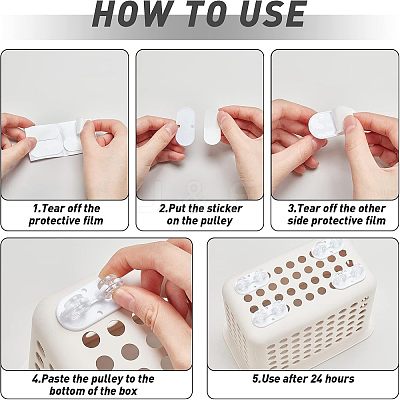 HOW TO USE

1.Tear off the protective film

2.Put the sticker on the pulley

3.Tear off the other side protective film

4.Paste the pulley to the bottom of the box

5.Use after 24 hours