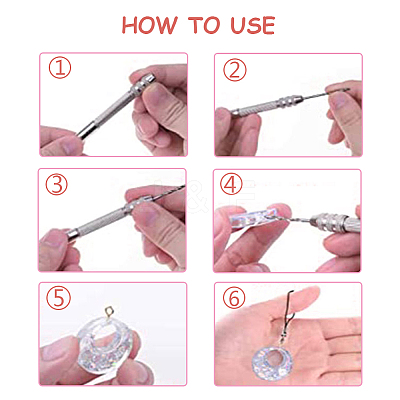 HOW TO USE

①

②

③

④

⑤

⑥