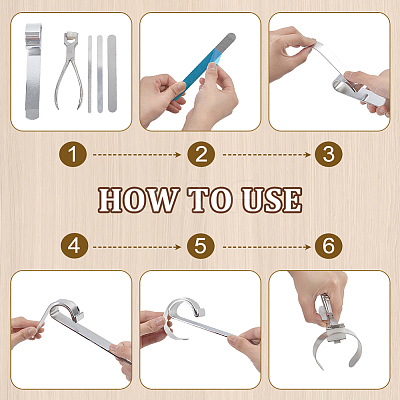 1
2
3

HOW TO USE

4
5
6