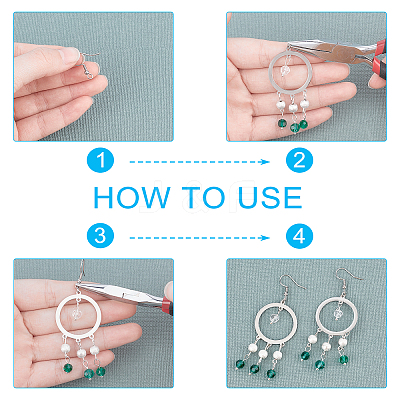 1

2

HOW TO USE

3

4