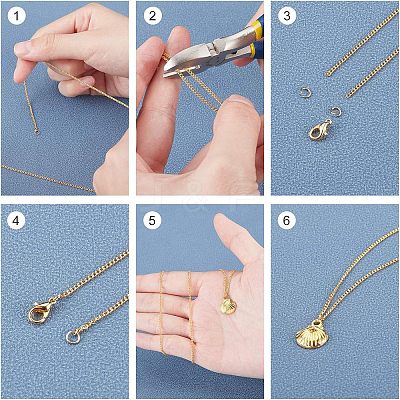 1
2
3
4
5
6