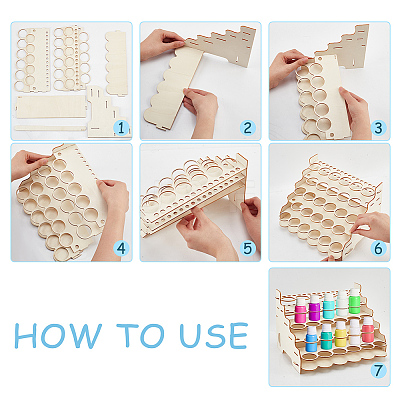 1

2

3

4

5

6

HOW TO USE

7