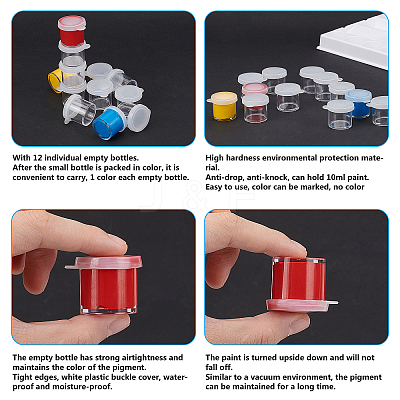 With 12 individual empty bottles.
After the small bottle is packed in color, it is convenient to carry, 1 color each empty bottle.

High hardness environmental protection material.
Anti-drop, anti-knock, can hold 10ml paint.
Easy to use, color can be marked, no color

J & F

The empty bottle has strong airtightness and maintains the color of the pigment.
Tight edges, white plastic buckle cover, waterproof and moisture-proof.

The paint is turned upside down and will not fall off.
Similar to a vacuum environment, the pigment can be maintained for a long time.