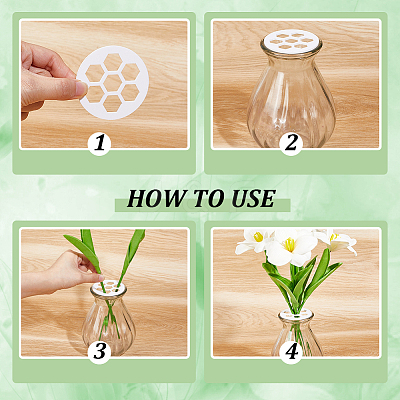 1

2

HOW TO USE

3

4