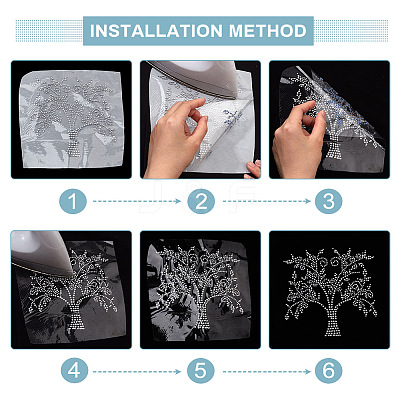 INSTALLATION METHOD

1

2

3

4

5

6