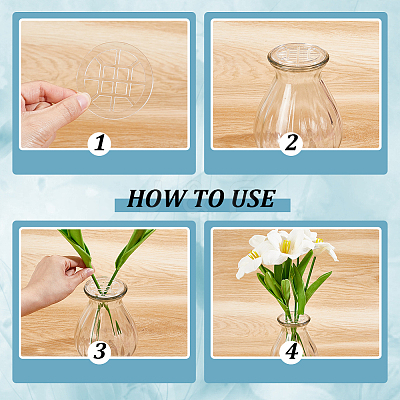 1

2

HOW TO USE

3

4