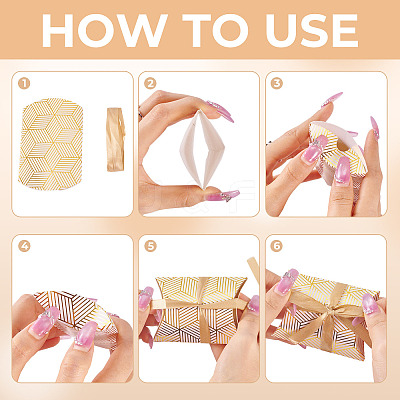 HOW TO USE

1

2

3

4

5

6