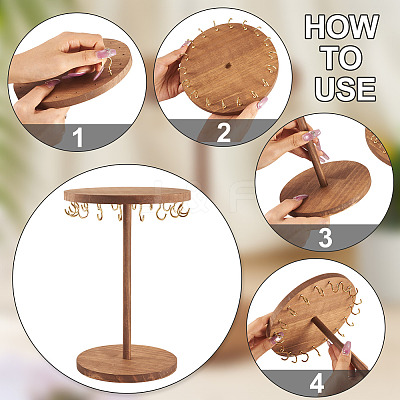 HOW
TO
USE

1

2

3

4