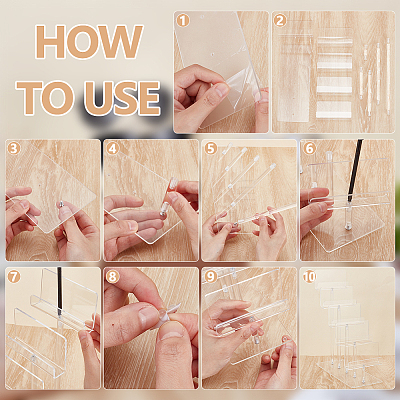 HOW
TO USE

1

2

3

4

5

6

7

8

9

10