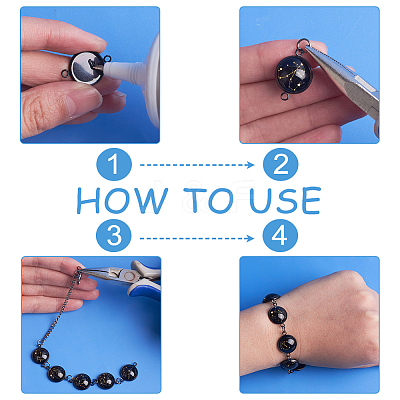 1
2
HOW TO USE
3
4