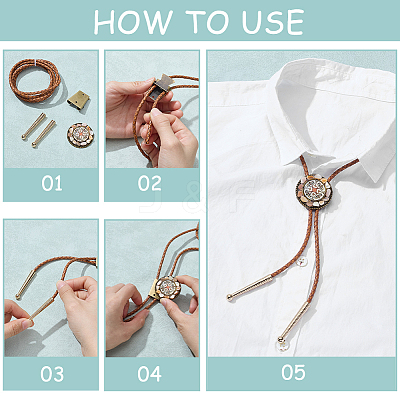 HOW TO USE

01

02

03

04

05