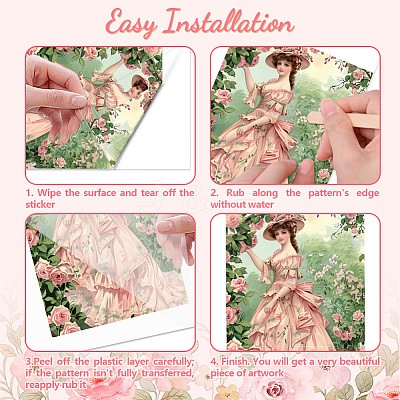 Easy Installation

1. Wipe the surface and tear off the sticker

2. Rub along the pattern's edge without water

3.Peel off the plastic layer carefully; if the pattern isn't fully transferred, reapply rub it

4. Finish. You will get a very beautiful piece of artwork