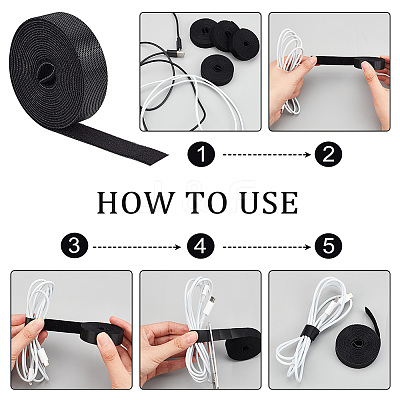 1
2
HOW TO USE
3
4
5