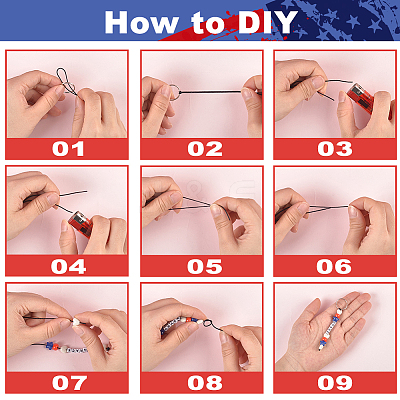 How to DIY

01

02

03

04

05

06

07

08

09