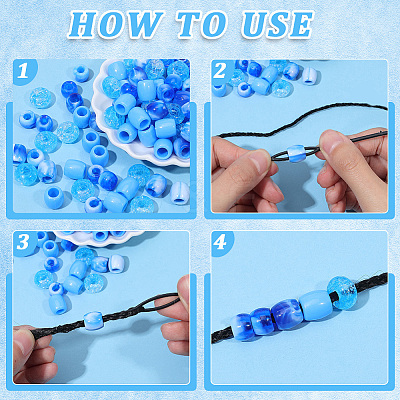 HOW TO USE

1

2

3

4