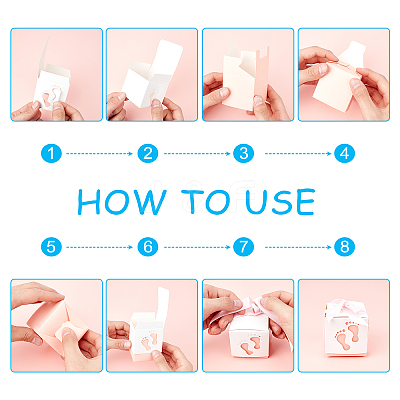 1
2
3
4

HOW TO USE

5
6
7
8