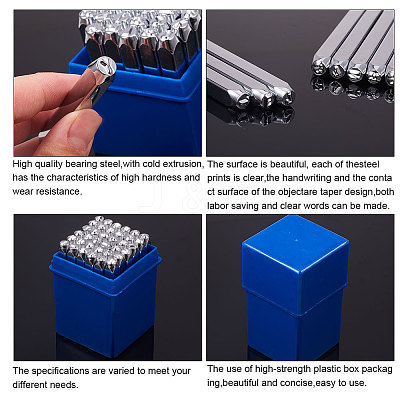 High quality bearing steel,with cold extrusion, has the characteristics of high hardness and wear resistance.

The surface is beautiful, each of thesteel prints is clear,the handwriting and the conta ct surface of the objectare taper design,both labor saving and clear words can be made.

The specifications are varied to meet your different needs.

The use of high-strength plastic box packag ing,beautiful and concise,easy to use.