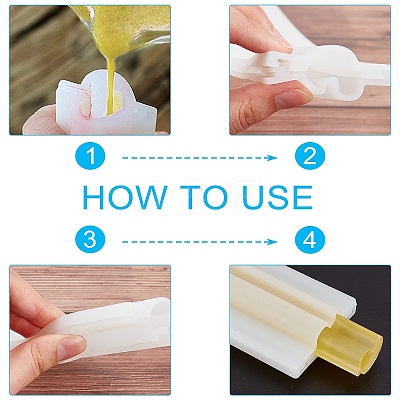 1

2

HOW TO USE

3

4