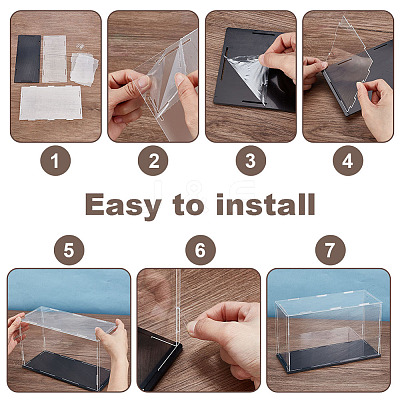 1

2

3

4

Easy to install

5

6

7