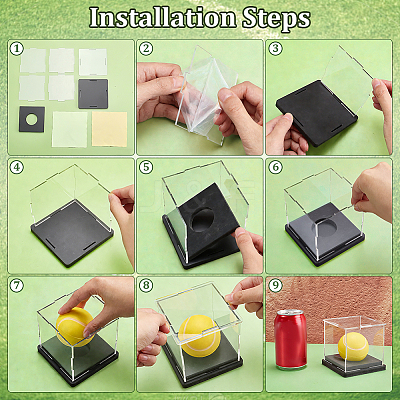 Installation Steps

1

2

3

4

5

6

7

8

9