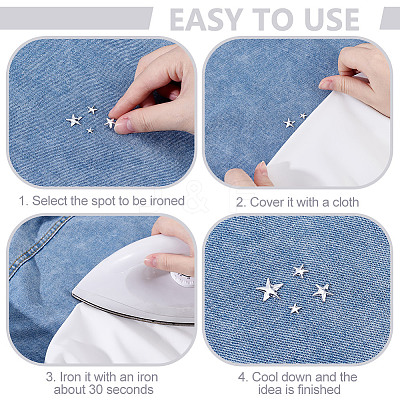 EASY TO USE

1. Select the spot to be ironed

2. Cover it with a cloth

3. Iron it with an iron about 30 seconds

4. Cool down and the idea is finished