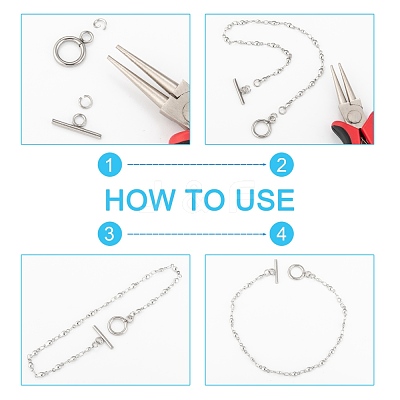 1
2
HOW TO USE
3
4