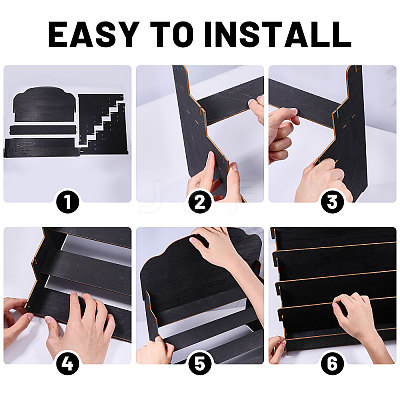 EASY TO INSTALL

1

2

3

4

5

6