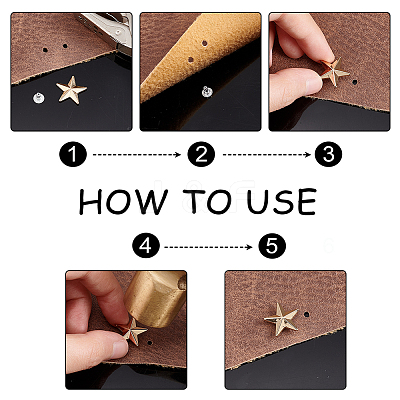 1
2
3
HOW TO USE
4
5