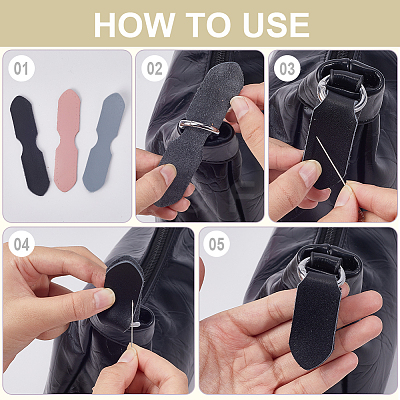 HOW TO USE

01

02

03

04

05