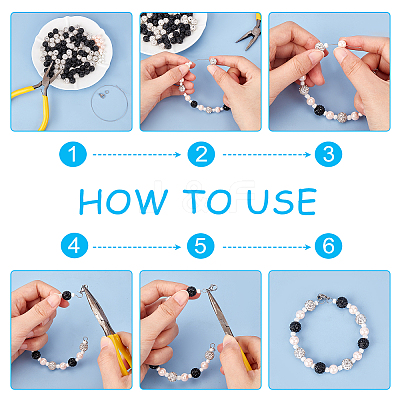 1
2
3
HOW TO USE
4
5
6