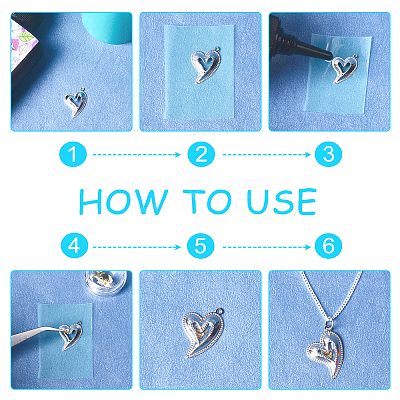 1
2
3
HOW TO USE
4
5
6