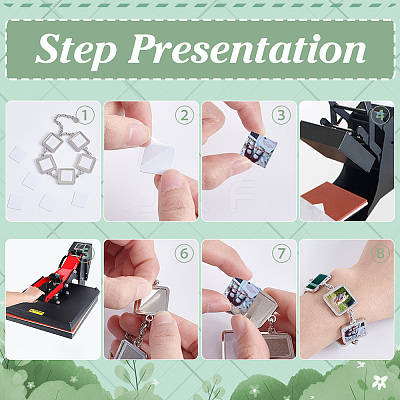 Step Presentation

①

②

③

④

⑤

⑥

⑦

⑧