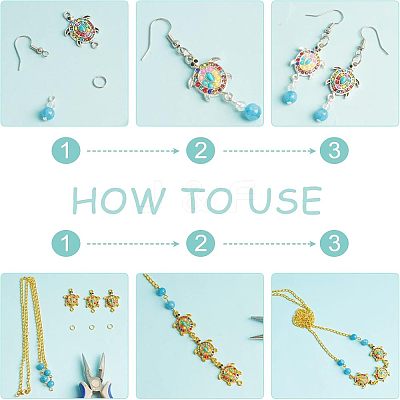 1 2 3

HOW TO USE

1 2 3