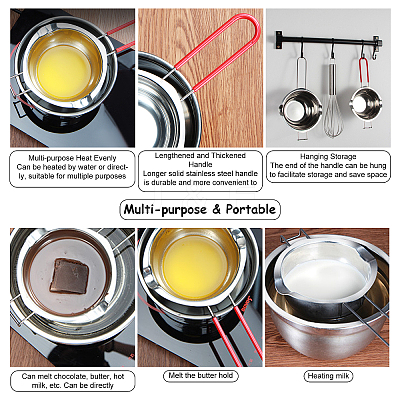 Multi-purpose Heat Evenly
Can be heated by water or directly, suitable for multiple purposes

Lengthened and Thickened Handle
Longer solid stainless steel handle is durable and more convenient to

Hanging Storage
The end of the handle can be hung to facilitate storage and save space

Multi-purpose & Portable

Can melt chocolate, butter, hot milk, etc. Can be directly

Melt the butter hold

Heating milk