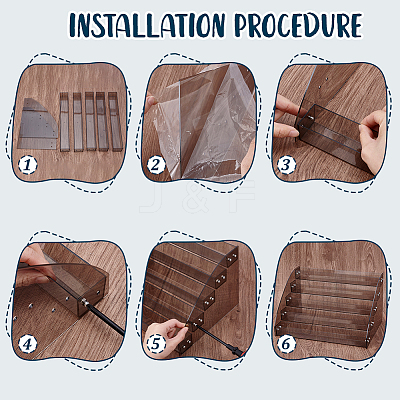 INSTALLATION PROCEDURE

1

2

3

J & F

4

5

6