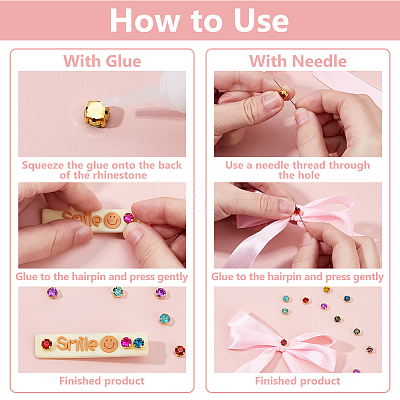 How to Use

With Glue

Squeeze the glue onto the back of the rhinestone

Smile

Glue to the hairpin and press gently

Smile

Finished product

With Needle

Use a needle thread through the hole

Glue to the hairpin and press gently

Finished product