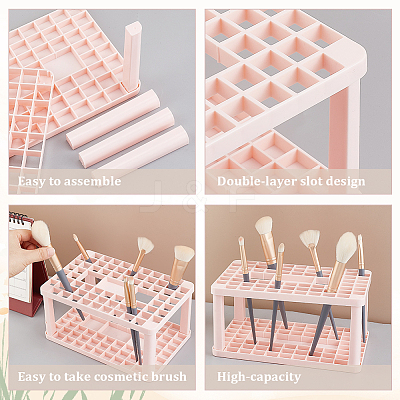 Easy to assemble

Double-layer slot design

Easy to take cosmetic brush

High-capacity