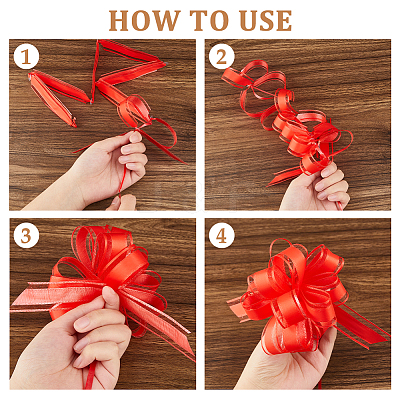 HOW TO USE

1

2

3

4