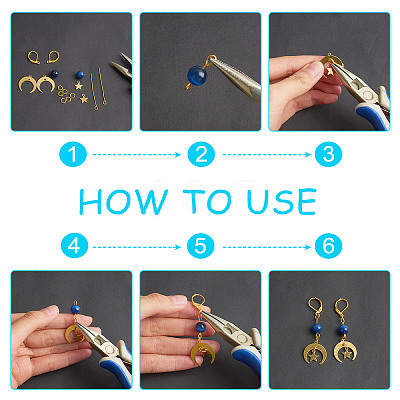 1
2
3
HOW TO USE
4
5
6