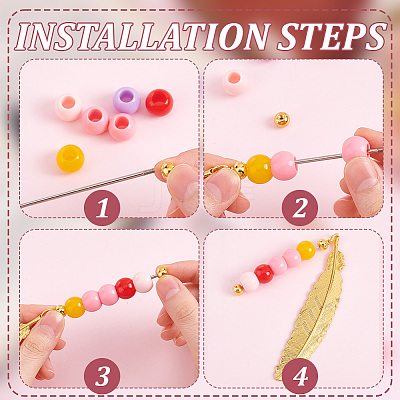 INSTALLATION STEPS

1

2

3

4