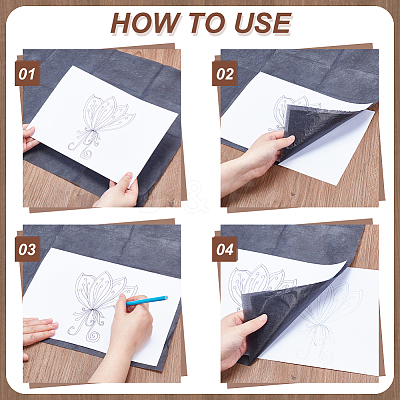 HOW TO USE

01

02

03

04