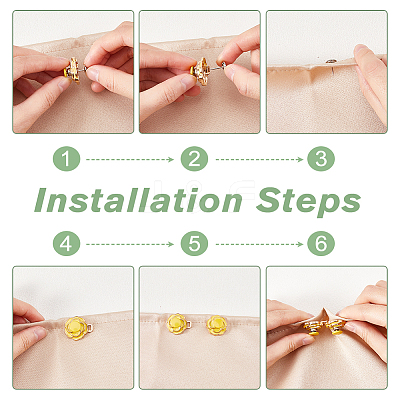 1
2
3
Installation Steps
4
5
6