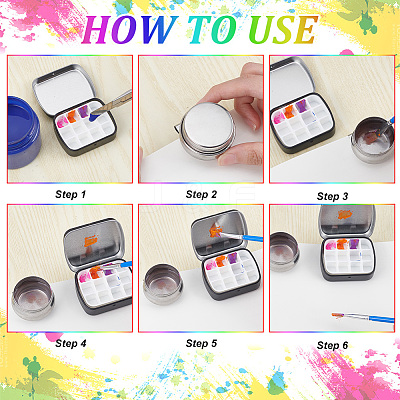 HOW TO USE

Step 1

Step 2

Step 3

Step 4

Step 5

Step 6