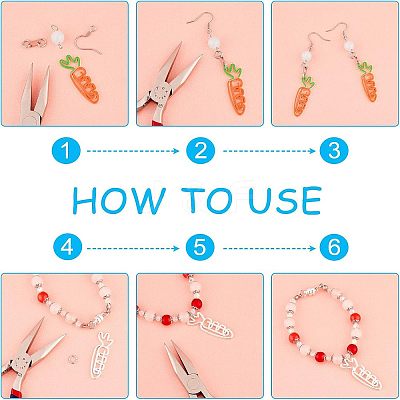 1
2
3
HOW TO USE
4
5
6