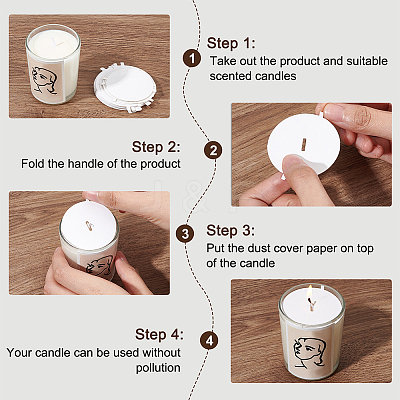 1
Step 1:
Take out the product and suitable scented candles

Step 2:
Fold the handle of the product
2

3
Step 3:
Put the dust cover paper on top of the candle

Step 4:
Your candle can be used without pollution
4